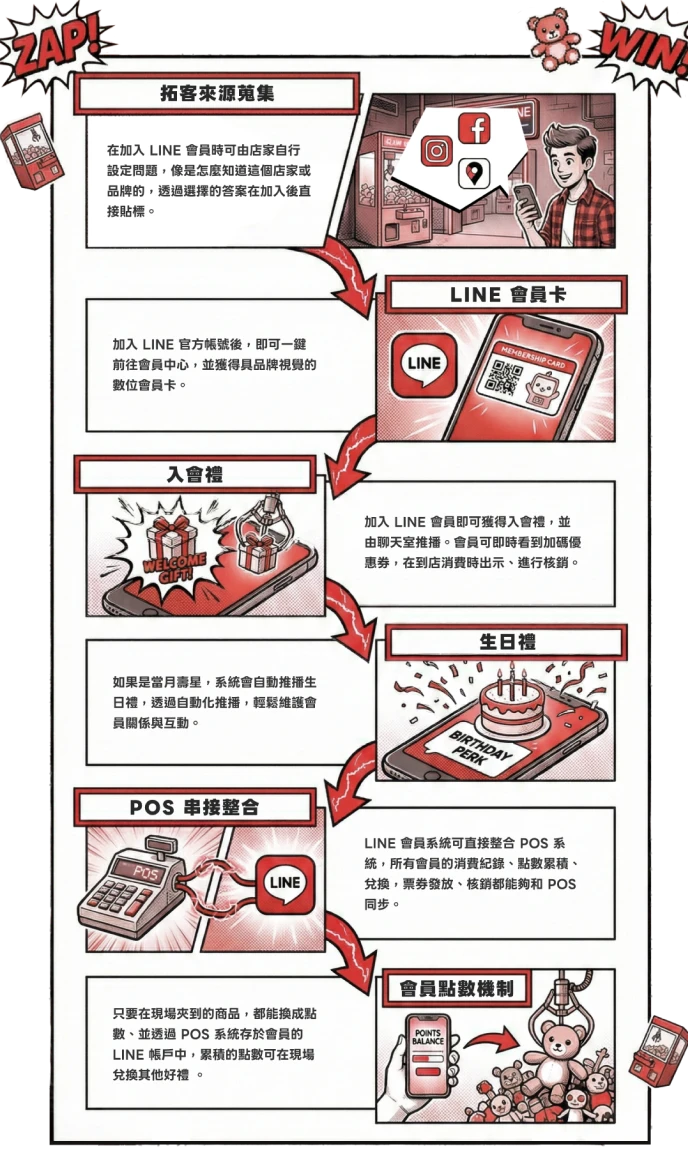 ZAP!

WIN!

拓客來源蒐集

在加入 LINE 會員時可由店家自行設定問題，像是怎麼知道這個店家或品牌的，透過選擇的答案在加入後直接貼標。

LINE 會員卡

加入 LINE 官方帳號後，即可一鍵前往會員中心，並獲得具品牌視覺的數位會員卡。

LINE

MEMBERSHIP CARD

入會禮

WELCOME GIFT!

加入 LINE 會員即可獲得入會禮，並由聊天室推播。會員可即時看到加碼優惠券，在到店消費時出示、進行核銷。

生日禮

如果是當月壽星，系統會自動推播生日禮，透過自動化推播，輕鬆維護會員關係與互動。

BIRTHDAY PERK

POS 串接整合

POS

LINE

LINE 會員系統可直接整合 POS 系統，所有會員的消費紀錄、點數累積、兌換，票券發放、核銷都能夠和 POS 同步。

會員點數機制

只要在現場夾到的商品，都能換成點數、並透過 POS 系統存於會員的 LINE 帳戶中，累積的點數可在現場兌換其他好禮 。

POINTS BALANCE