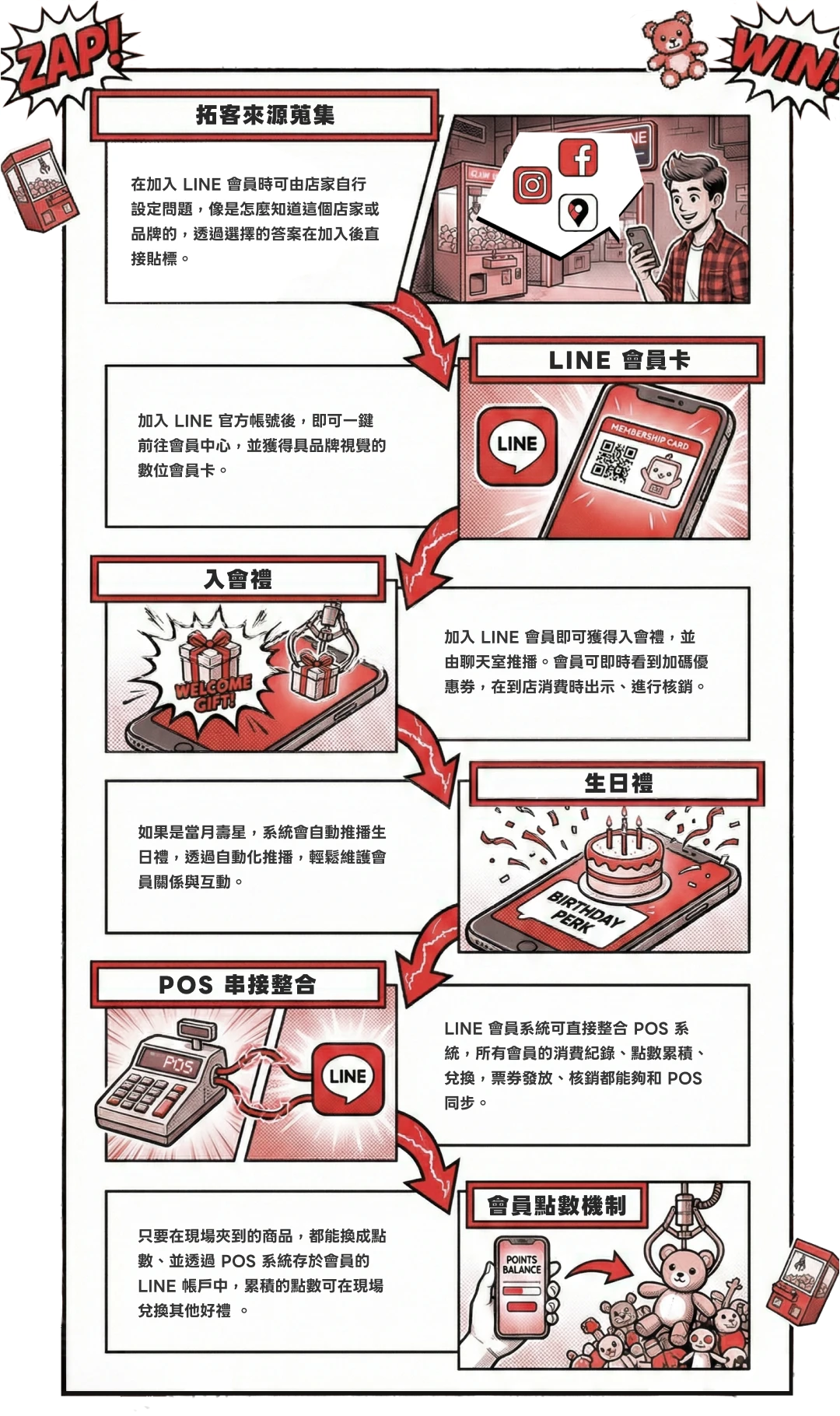 ZAP!

WIN!

拓客來源蒐集

在加入 LINE 會員時可由店家自行設定問題，像是怎麼知道這個店家或品牌的，透過選擇的答案在加入後直接貼標。

LINE 會員卡

加入 LINE 官方帳號後，即可一鍵前往會員中心，並獲得具品牌視覺的數位會員卡。

LINE

MEMBERSHIP CARD

入會禮

WELCOME GIFT!

加入 LINE 會員即可獲得入會禮，並由聊天室推播。會員可即時看到加碼優惠券，在到店消費時出示、進行核銷。

生日禮

如果是當月壽星，系統會自動推播生日禮，透過自動化推播，輕鬆維護會員關係與互動。

BIRTHDAY PERK

POS 串接整合

POS

LINE

LINE 會員系統可直接整合 POS 系統，所有會員的消費紀錄、點數累積、兌換，票券發放、核銷都能夠和 POS 同步。

會員點數機制

只要在現場夾到的商品，都能換成點數、並透過 POS 系統存於會員的 LINE 帳戶中，累積的點數可在現場兌換其他好禮 。

POINTS BALANCE